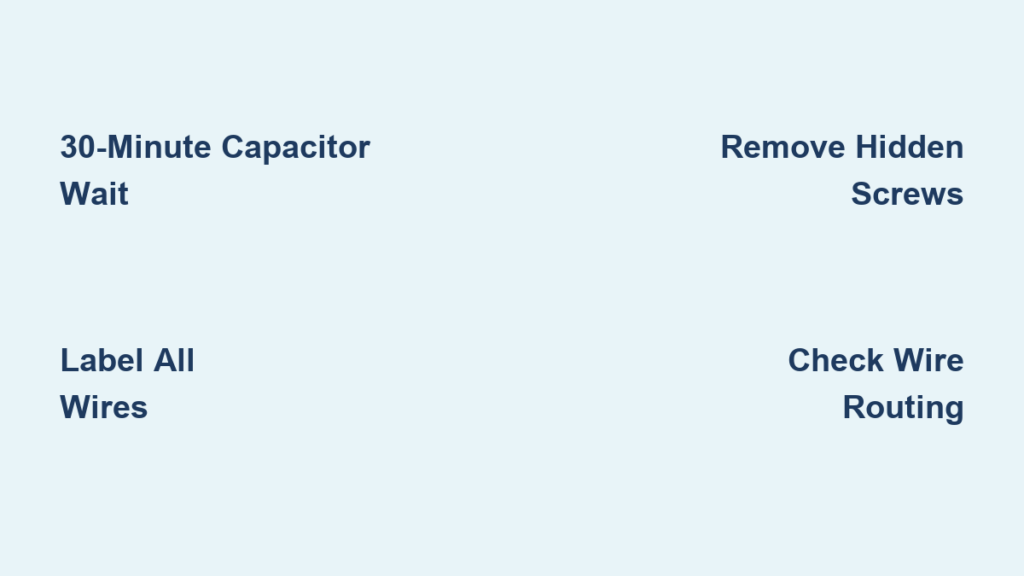 30-Minute Capacitor Wait

Remove Hidden Screws

Label All Wires

Check Wire Routing